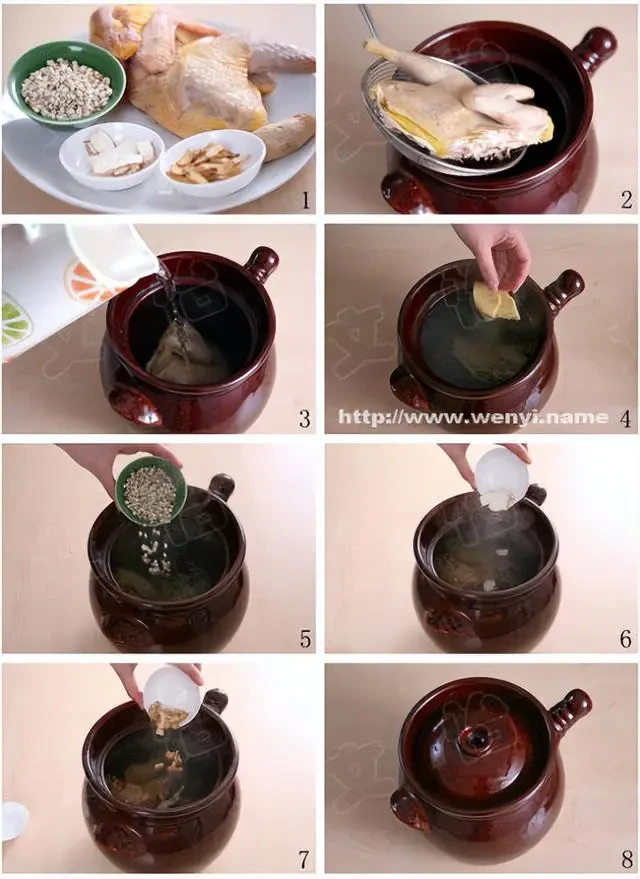 1

2

3

http://www.wenyi.name 4

5

6

7

8